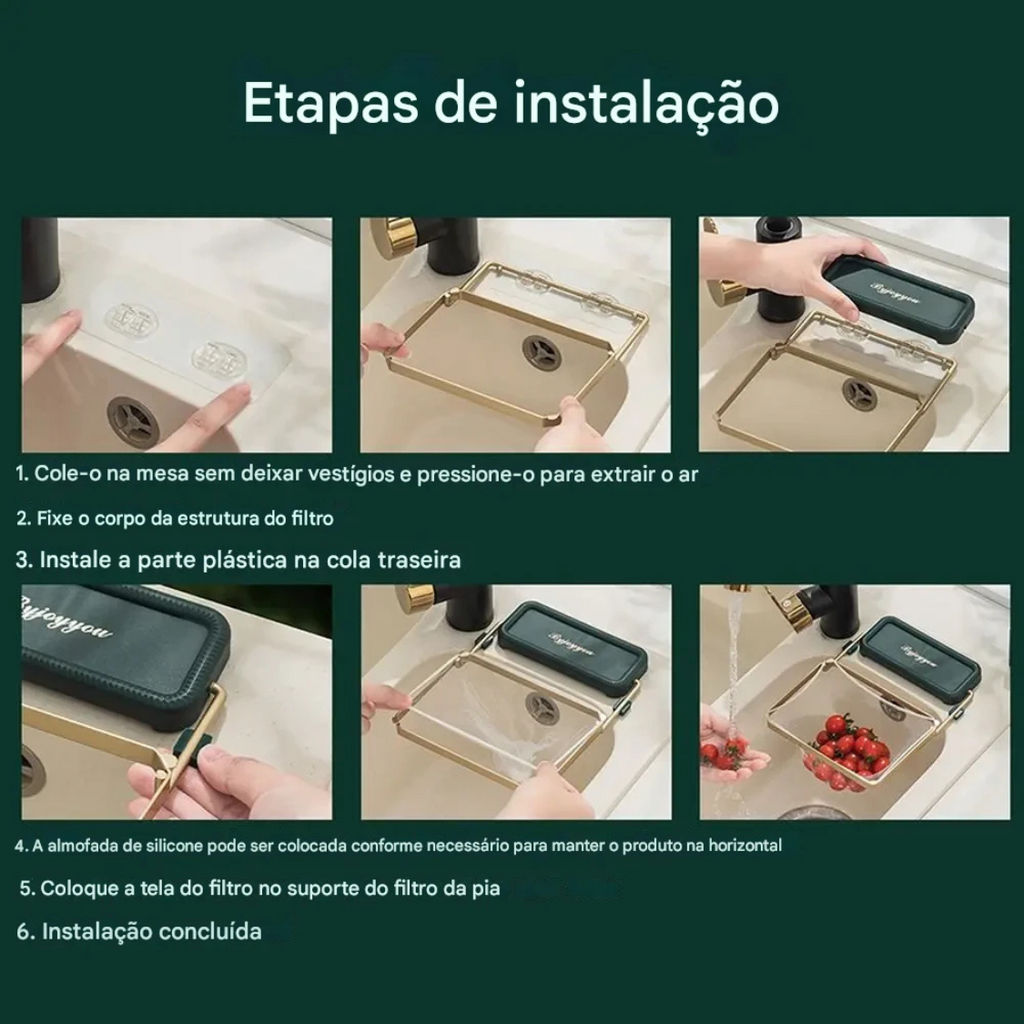 Etapas de instalação

Byjoyyou

1. Cole-o na mesa sem deixar vestígios e pressione-o para extrair o ar

2. Fixe o corpo da estrutura do filtro

3. Instale a parte plástica na cola traseira

Byjoyyou

Byjoyyou

Byjoyyou

4. A almofada de silicone pode ser colocada conforme necessário para manter o produto na horizontal

5. Coloque a tela do filtro no suporte do filtro da pia

6. Instalação concluída