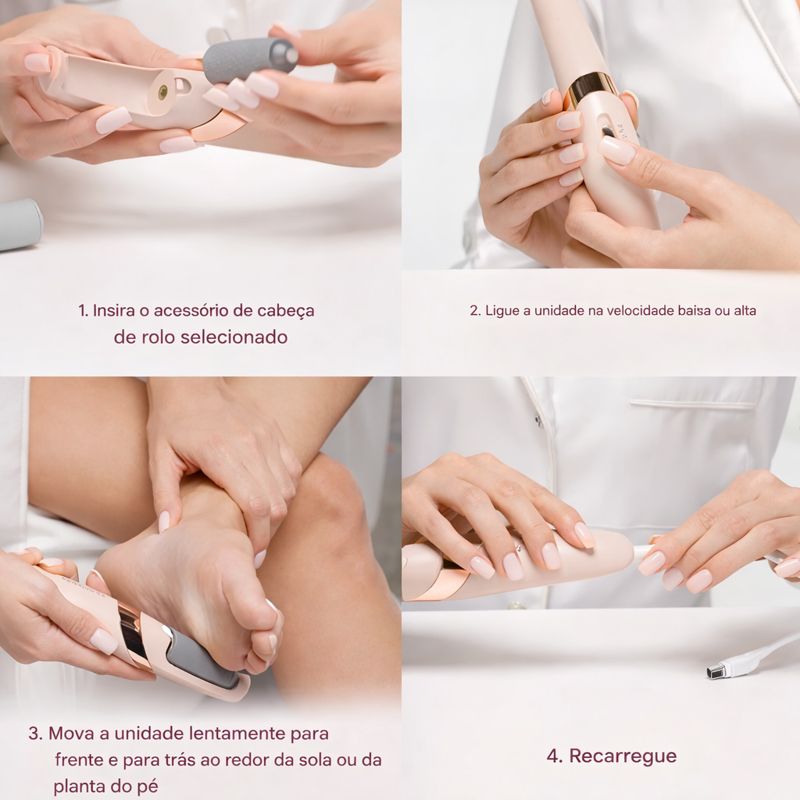 1. Insira o acessório de cabeça de rolo selecionado

2. Ligue a unidade na velocidade baisa ou alta

3. Mova a unidade lentamente para frente e para trás ao redor da sola ou da planta do pé

4. Recarregue