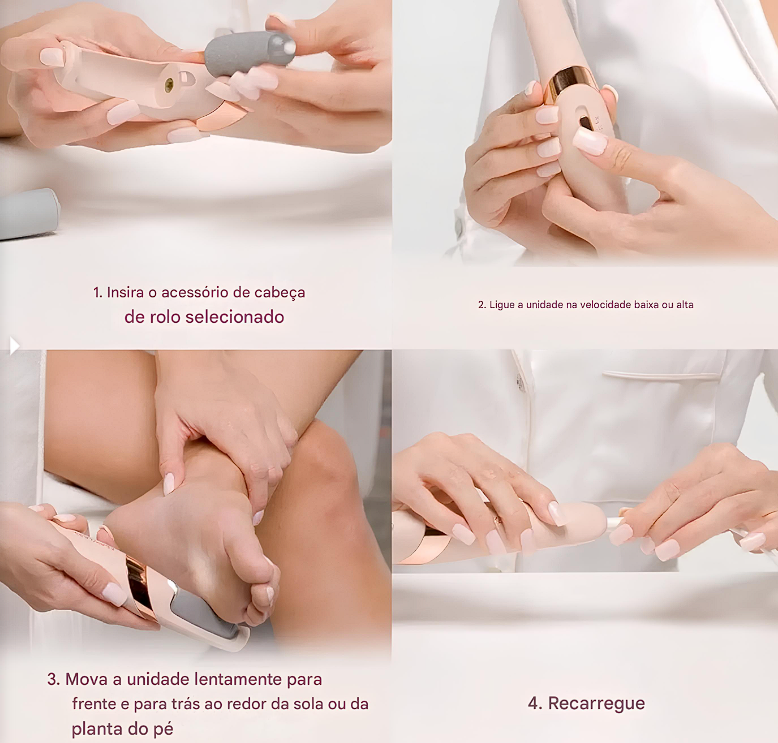 1. Insira o acessório de cabeça de rolo selecionado

2. Ligue a unidade na velocidade baixa ou alta

3. Mova a unidade lentamente para frente e para trás ao redor da sola ou da planta do pé

4. Recarregue