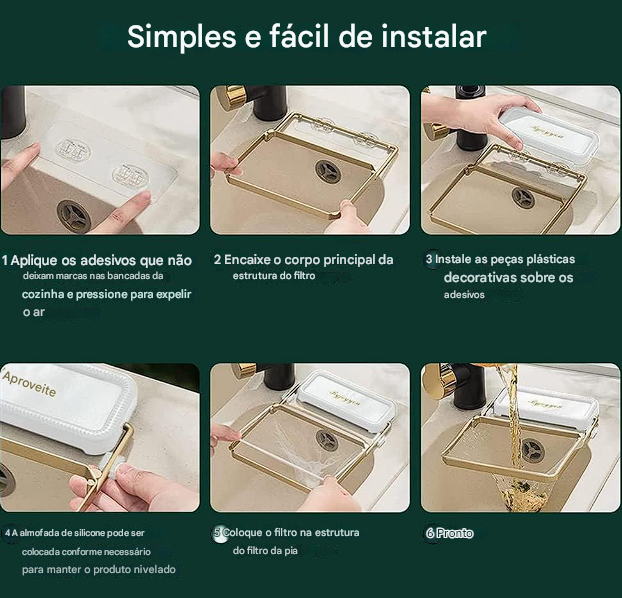 Simples e fácil de instalar

1 Aplique os adesivos que não deixam marcas nas bancadas da cozinha e pressione para expelir o ar

2 Encaixe o corpo principal da estrutura do filtro

3 Instale as peças plásticas decorativas sobre os adesivos

Aproveite

4 A almofada de silicone pode ser colocada conforme necessário para manter o produto nivelado

5 Coloque o filtro na estrutura do filtro da pia

6 Pronto