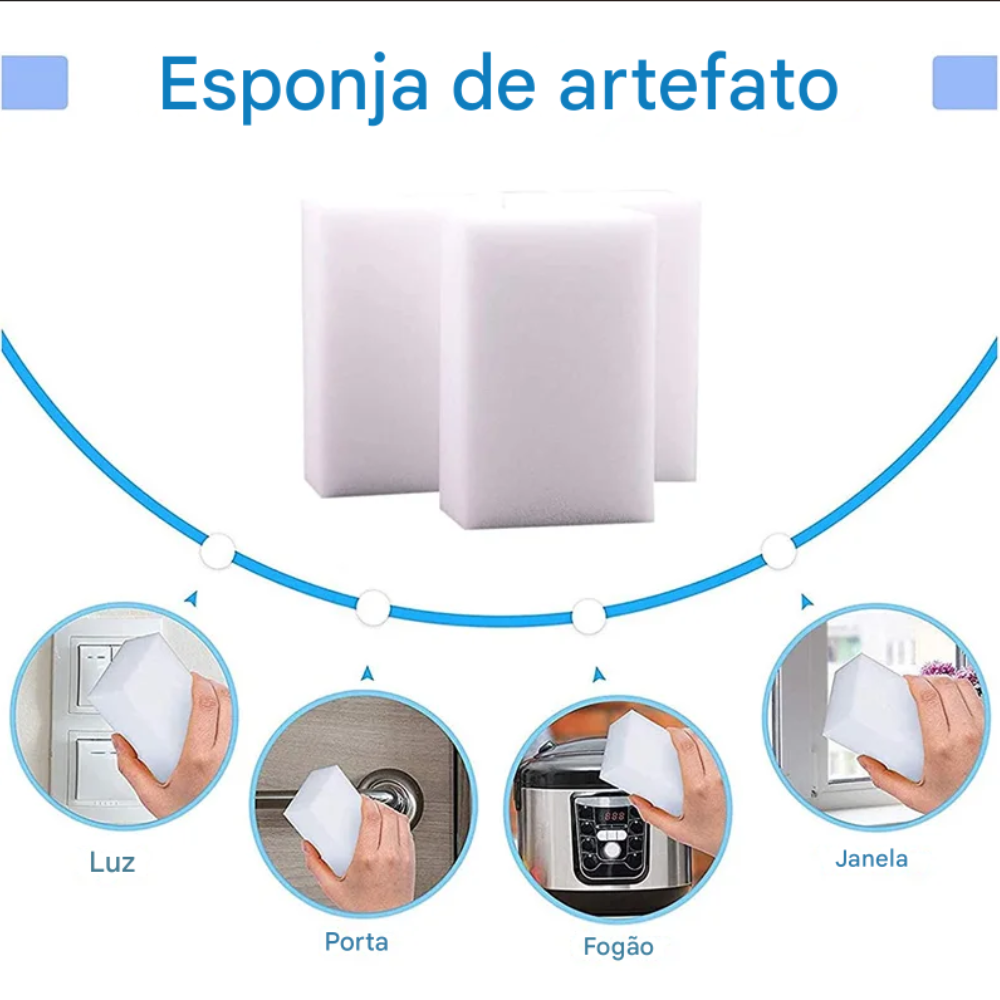 Esponja de artefato

Luz

Porta

Fogão

Janela